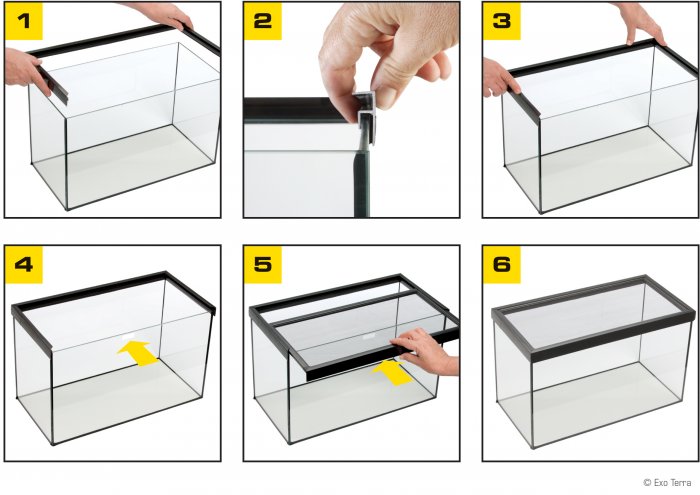 1

2

3

4

5

6

© Exo Terra